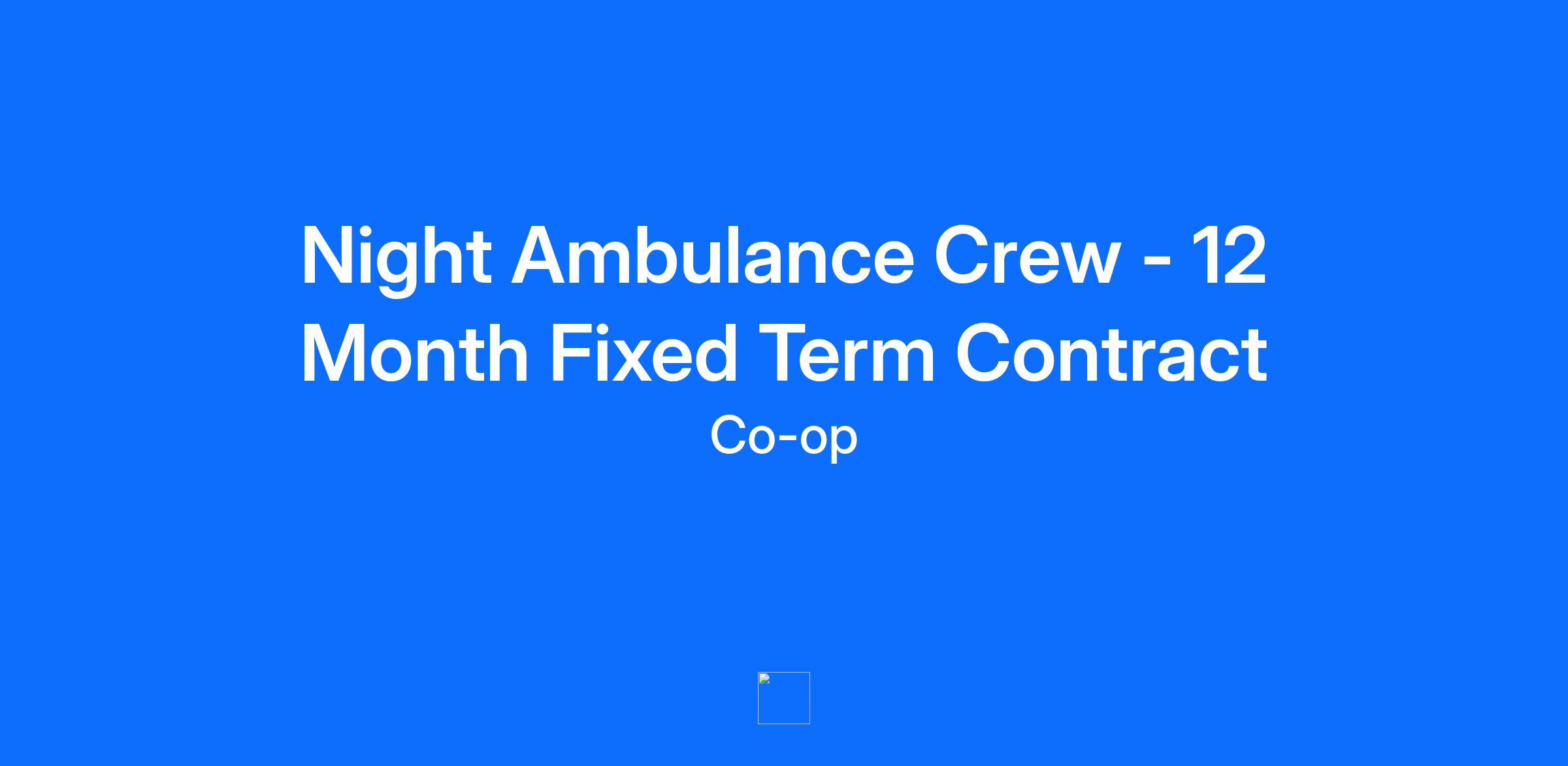 Night Ambulance Crew - 12 Month Fixed Term Contract

Co-op