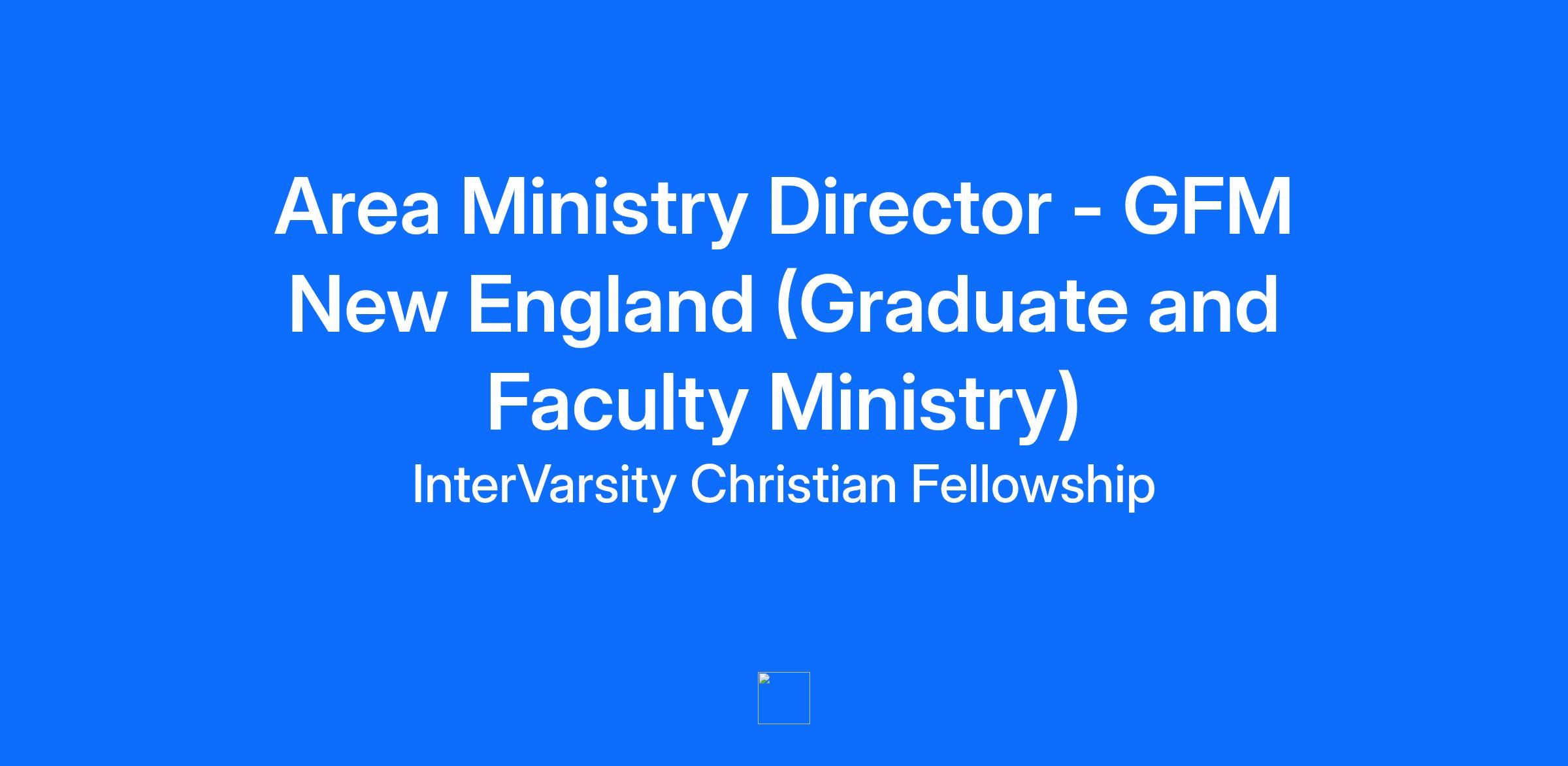 Area Ministry Director - GFM New England (Graduate and Faculty Ministry)

InterVarsity Christian Fellowship