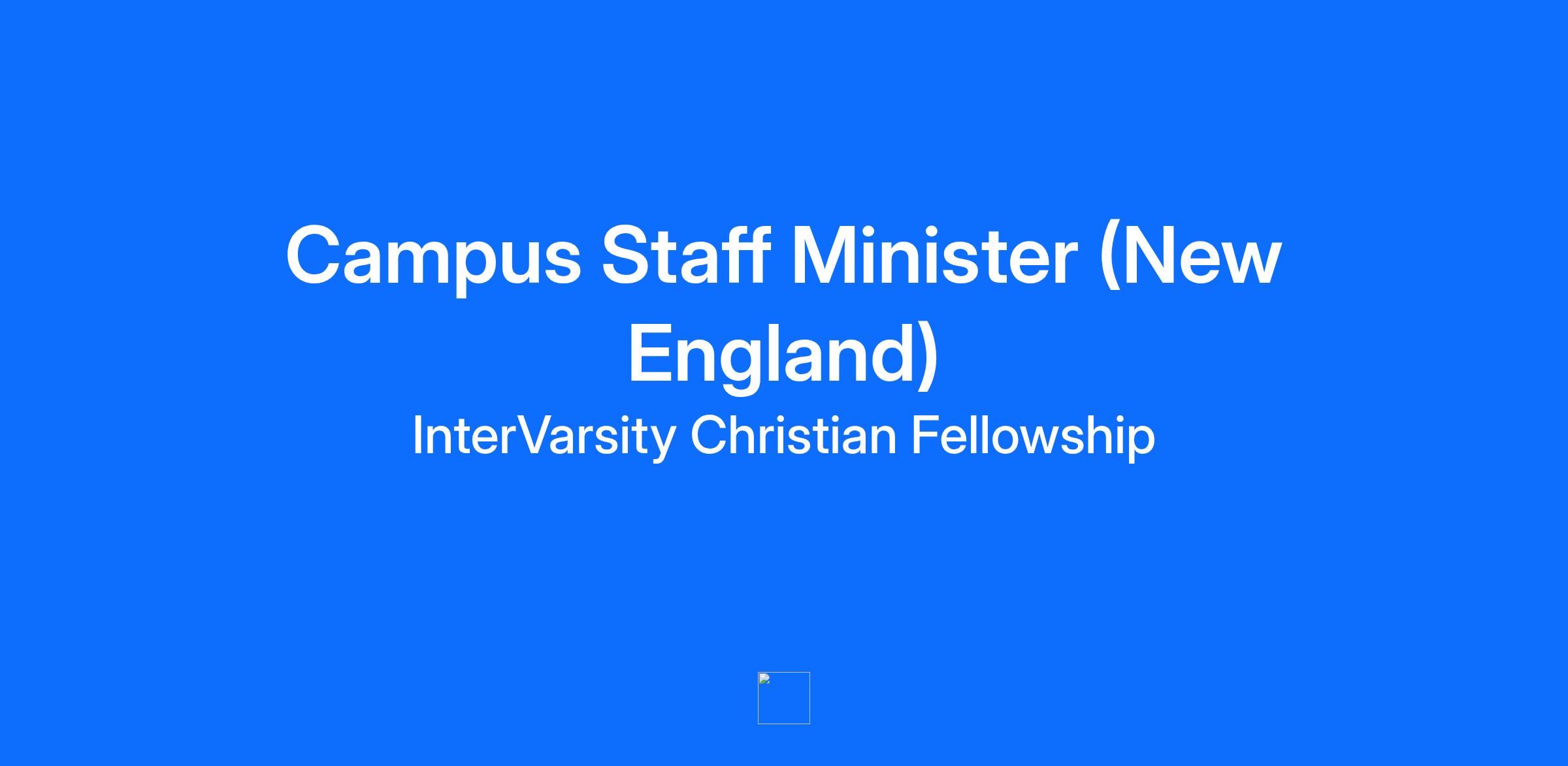 Campus Staff Minister (New England)

InterVarsity Christian Fellowship